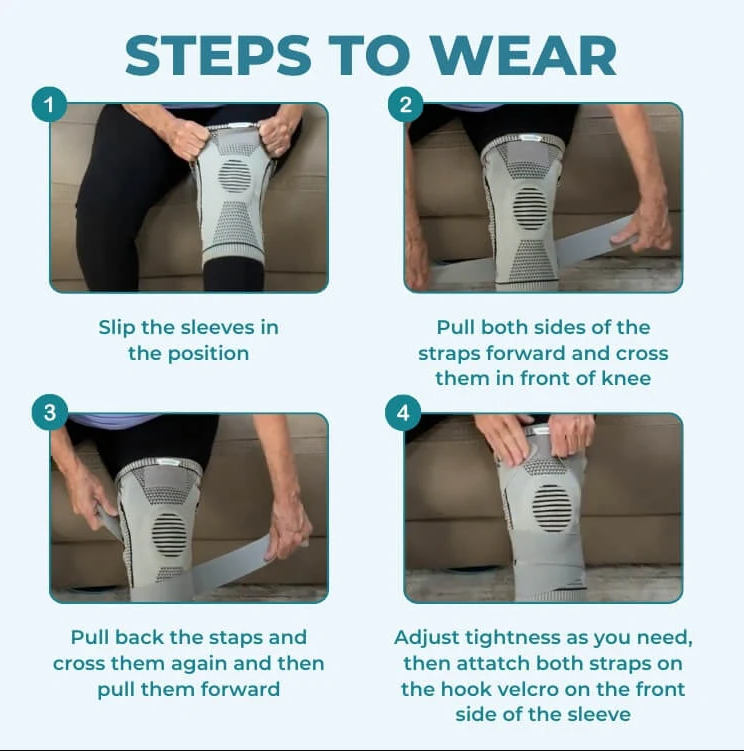 STEPS TO WEAR

1

Slip the sleeves in the position

2

Pull both sides of the straps forward and cross them in front of knee

3

Pull back the staps and cross them again and then pull them forward

4

Adjust tightness as you need, then attatch both straps on the hook velcro on the front side of the sleeve