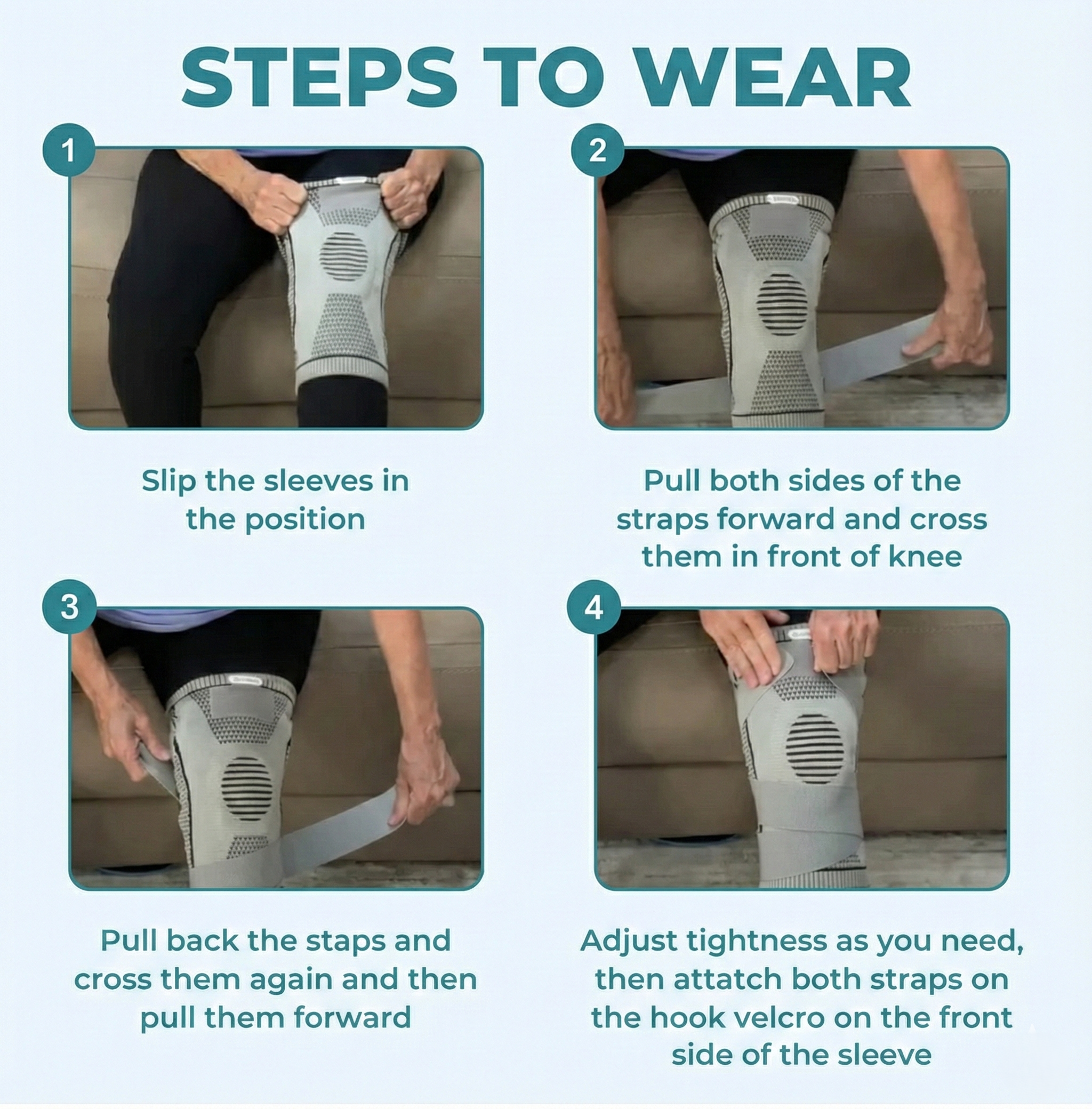 STEPS TO WEAR

1

Slip the sleeves in the position

2

Pull both sides of the straps forward and cross them in front of knee

3

Pull back the staps and cross them again and then pull them forward

4

Adjust tightness as you need, then attatch both straps on the hook velcro on the front side of the sleeve